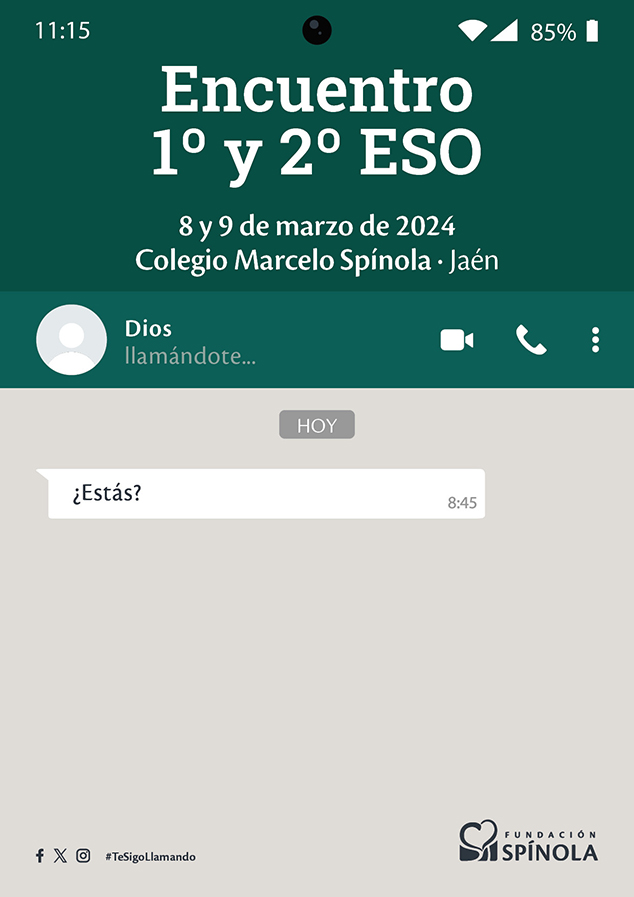 11:15

85%

Encuentro
1º y 2º ESO

8 y 9 de marzo de 2024
Colegio Marcelo Spínola · Jaén

Dios
llamándote...

HOY

¿Estás?
8:45

#TeSigoLlamando

FUNDACIÓN
SPÍNOLA